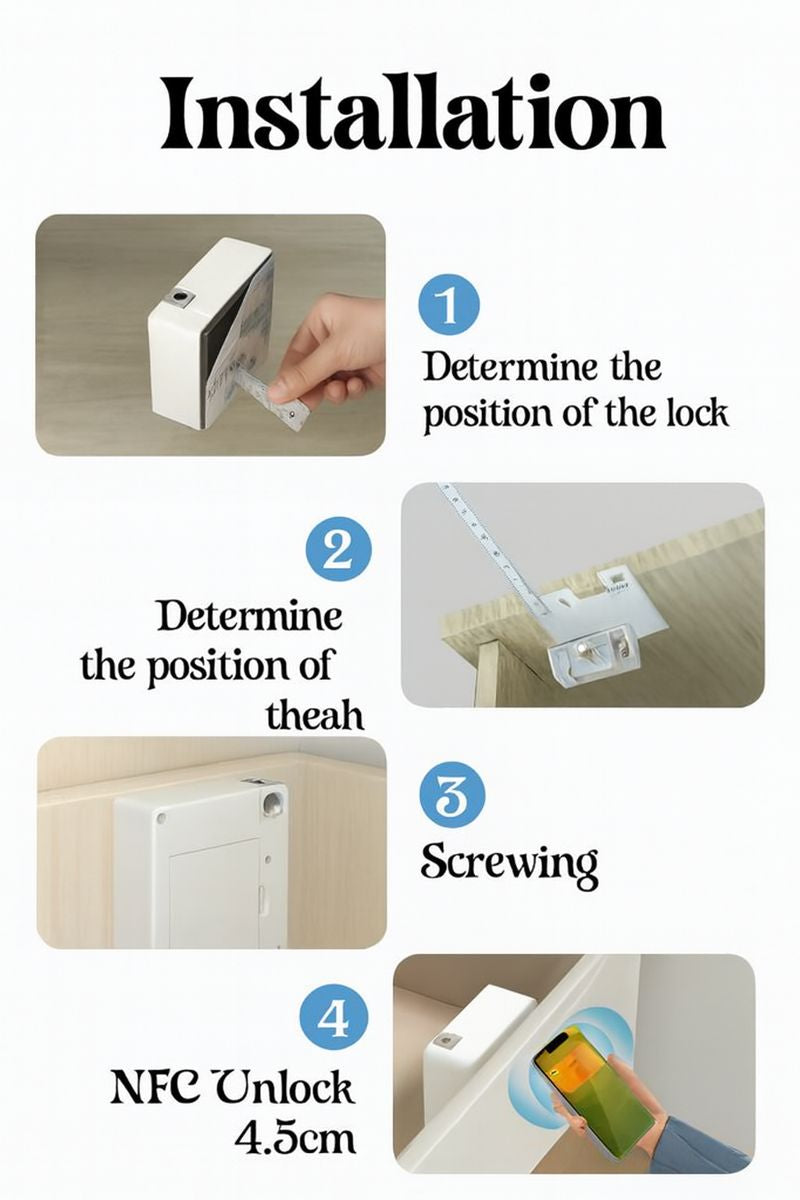 Installation

1

Determine the position of the lock

2

Determine the position of theah

3

Screwing

4

NFC Unlock 4.5cm